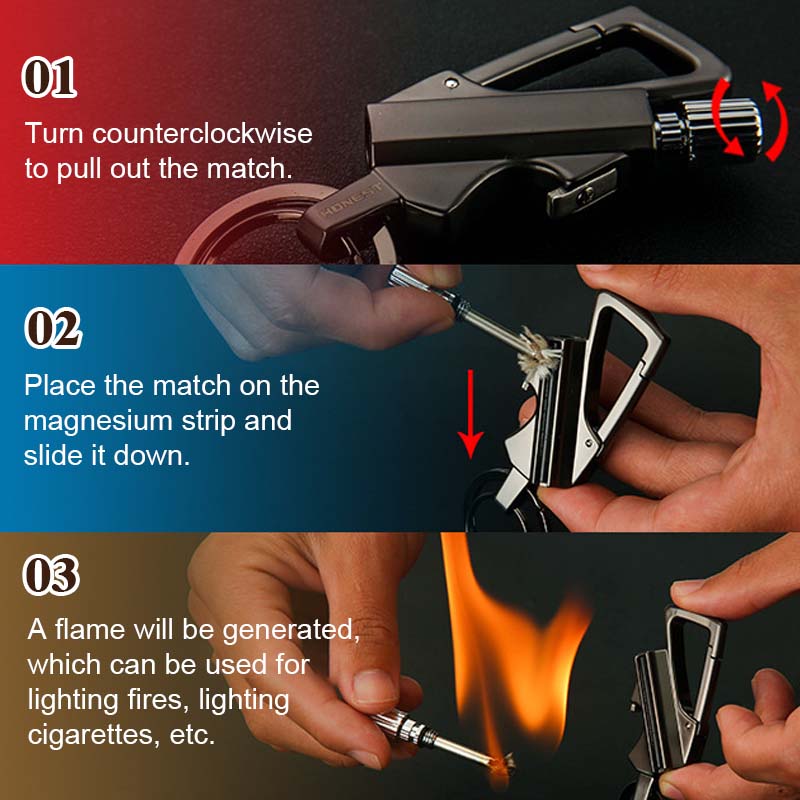 01
Turn counterclockwise to pull out the match.

HONEST

02
Place the match on the magnesium strip and slide it down.

03
A flame will be generated, which can be used for lighting fires, lighting cigarettes, etc.