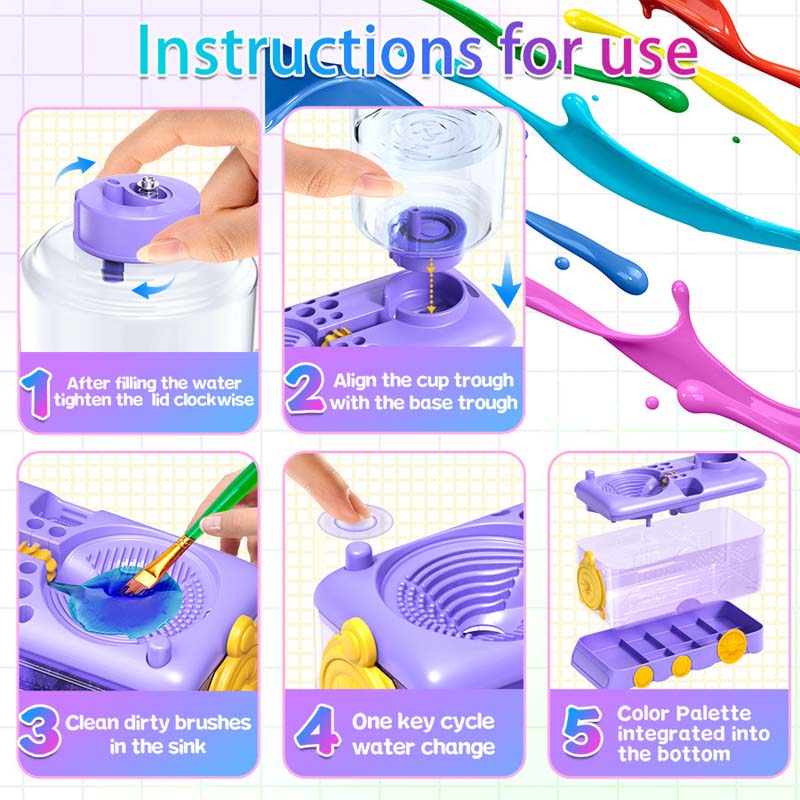 Instructions for use

1 After filling the water tighten the lid clockwise

2 Align the cup trough with the base trough

3 Clean dirty brushes in the sink

4 One key cycle water change

5 Color Palette integrated into the bottom